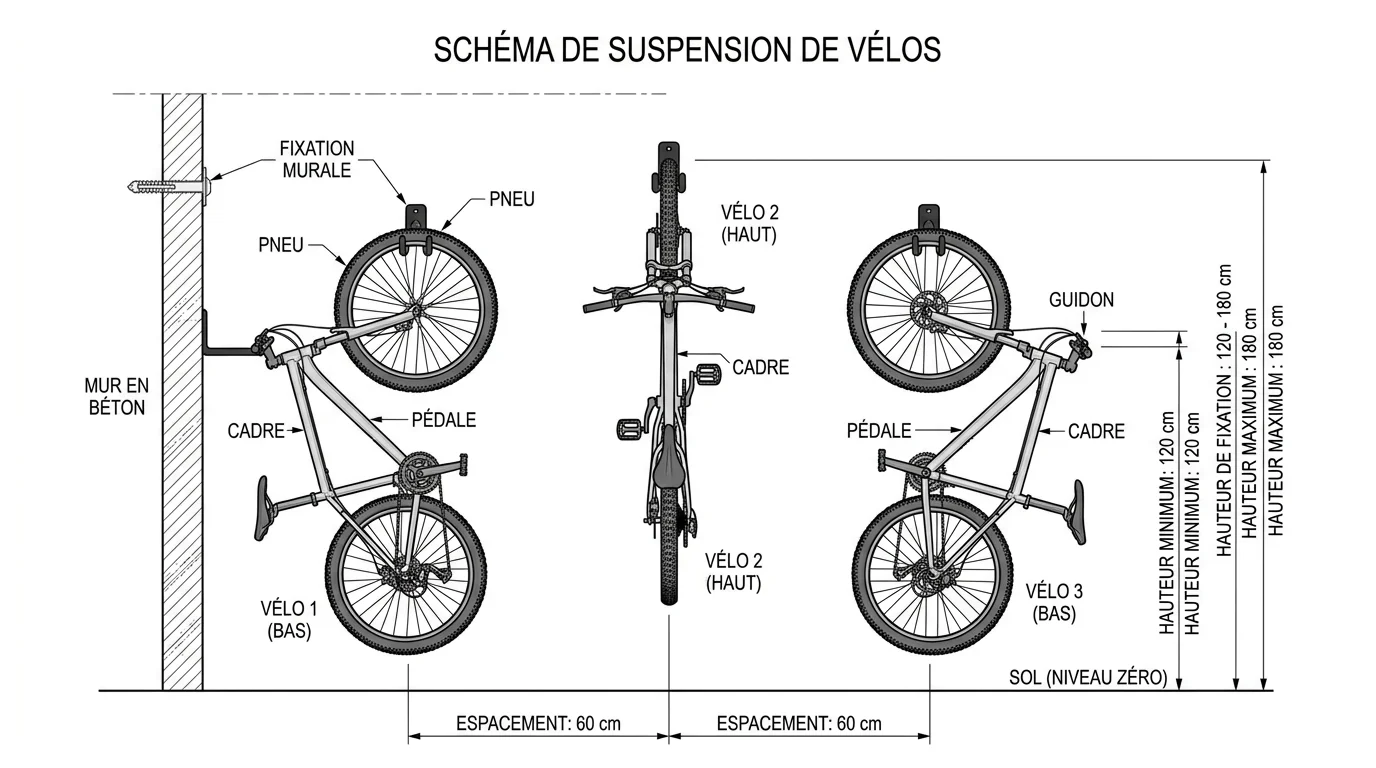 SCHÉMA DE SUSPENSION DE VÉLOS

FIXATION MURALE

PNEU

PNEU

MUR EN BÉTON

CADRE

PÉDALE

VÉLO 1 (BAS)

VÉLO 2 (HAUT)

CADRE

VÉLO 2 (HAUT)

GUIDON

PÉDALE

CADRE

VÉLO 3 (BAS)

HAUTEUR MINIMUM : 120 cm

HAUTEUR MINIMUM : 120 cm

HAUTEUR DE FIXATION : 120 - 180 cm

HAUTEUR MAXIMUM : 180 cm

HAUTEUR MAXIMUM : 180 cm

SOL (NIVEAU ZÉRO)

ESPACEMENT: 60 cm

ESPACEMENT: 60 cm