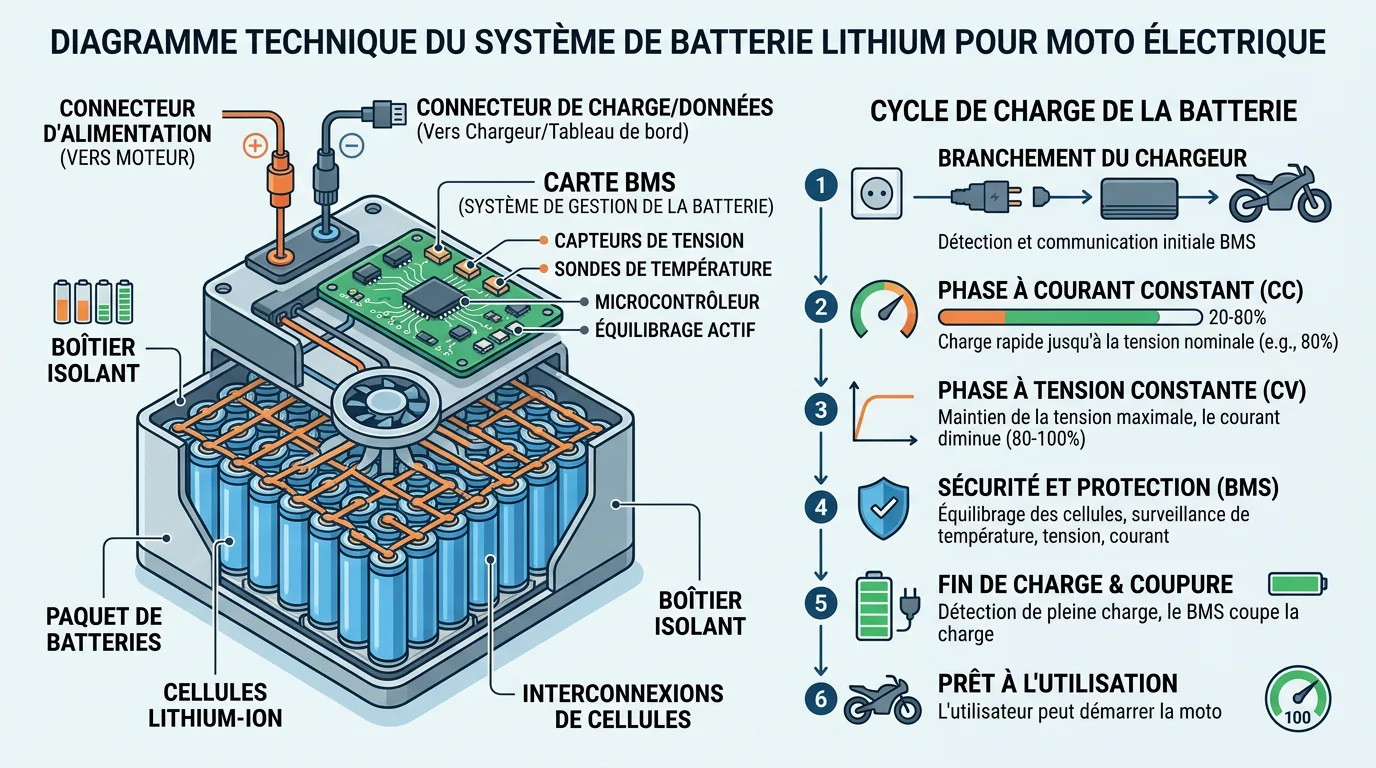 DIAGRAMME TECHNIQUE DU SYSTÈME DE BATTERIE LITHIUM POUR MOTO ÉLECTRIQUE

CONNECTEUR D'ALIMENTATION
(VERS MOTEUR)

+

−

CONNECTEUR DE CHARGE/DONNÉES
(Vers Chargeur/Tableau de bord)

CARTE BMS
(SYSTÈME DE GESTION DE LA BATTERIE)

CAPTEURS DE TENSION

SONDES DE TEMPÉRATURE

MICROCONTRÔLEUR

ÉQUILIBRAGE ACTIF

BOÎTIER ISOLANT

PAQUET DE BATTERIES

CELLULES LITHIUM-ION

INTERCONNEXIONS DE CELLULES

BOÎTIER ISOLANT

CYCLE DE CHARGE DE LA BATTERIE

1
BRANCHEMENT DU CHARGEUR
Détection et communication initiale BMS

2
PHASE À COURANT CONSTANT (CC)
20-80%
Charge rapide jusqu'à la tension nominale (e.g., 80%)

3
PHASE À TENSION CONSTANTE (CV)
Maintien de la tension maximale, le courant diminue (80-100%)

4
SÉCURITÉ ET PROTECTION (BMS)
Équilibrage des cellules, surveillance de température, tension, courant

5
FIN DE CHARGE & COUPURE
Détection de pleine charge, le BMS coupe la charge

6
PRÊT À L'UTILISATION
L'utilisateur peut démarrer la moto

100