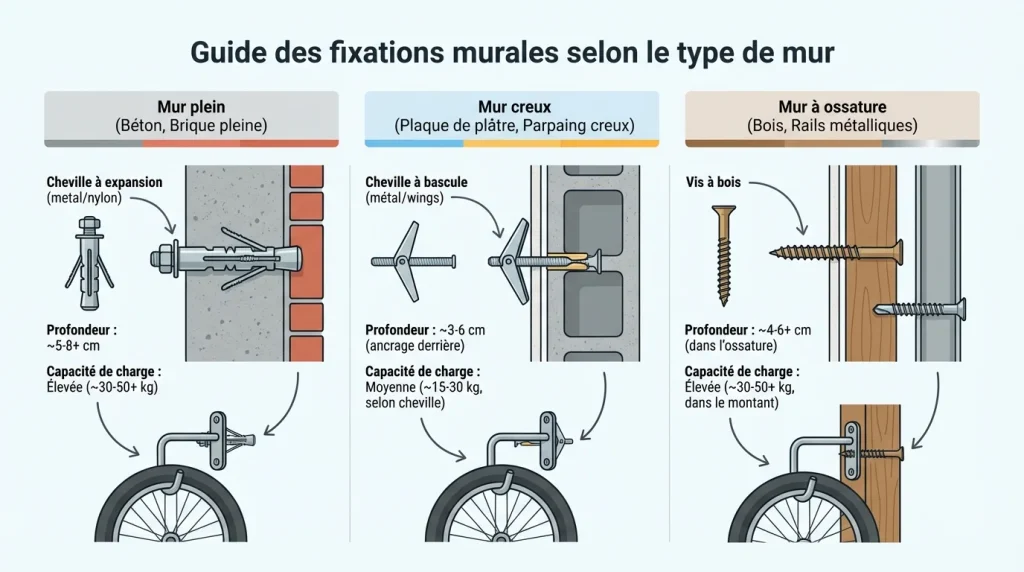 Guide des fixations murales selon le type de mur

Mur plein
(Béton, Brique pleine)

Cheville à expansion
(metal/nylon)

Profondeur :
~5-8+ cm

Capacité de charge :
Élevée (~30-50+ kg)

Mur creux
(Plaque de plâtre, Parpaing creux)

Cheville à bascule
(métal/wings)

Profondeur : ~3-6 cm
(ancrage derrière)

Capacité de charge :
Moyenne (~15-30 kg,
selon cheville)

Mur à ossature
(Bois, Rails métalliques)

Vis à bois

Profondeur : ~4-6+ cm
(dans l'ossature)

Capacité de charge :
Élevée (~30-50+ kg,
dans le montant)