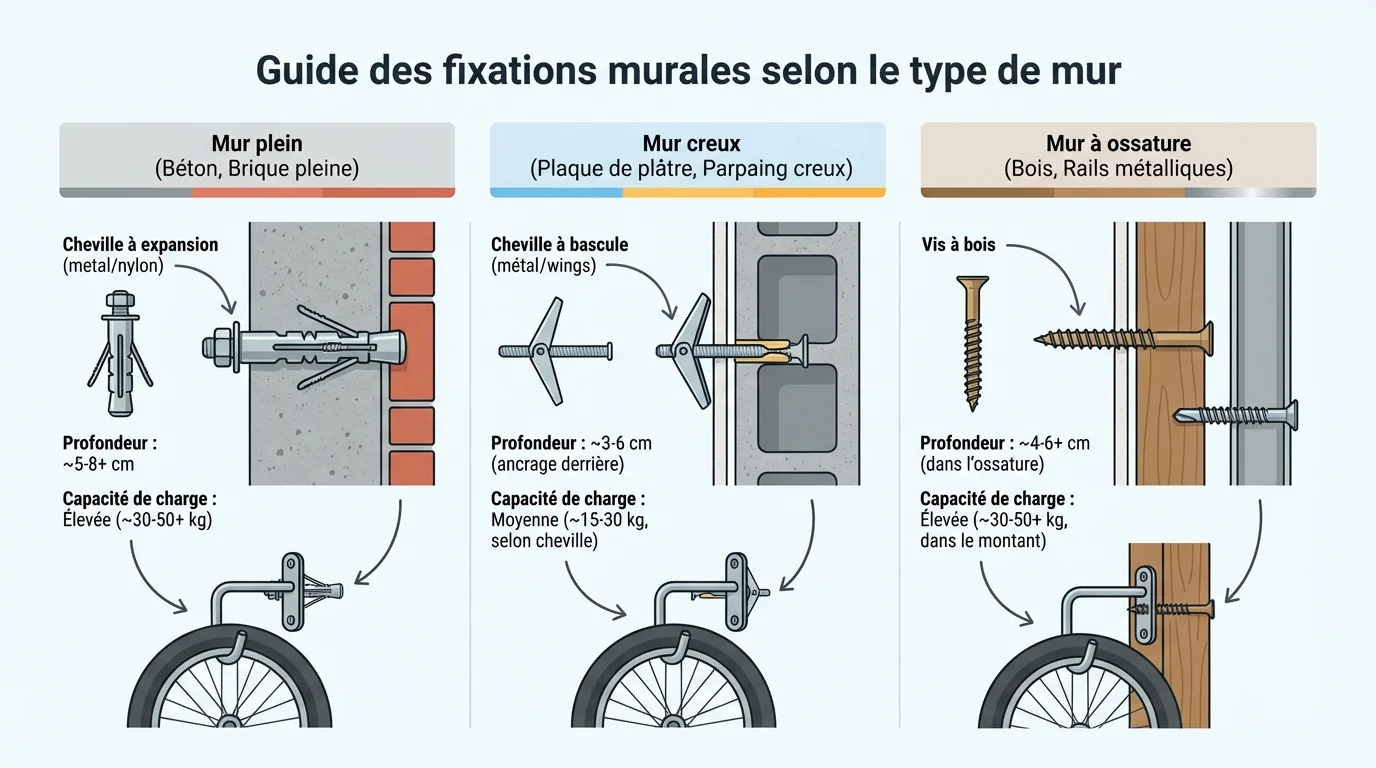 Guide des fixations murales selon le type de mur

Mur plein
(Béton, Brique pleine)

Cheville à expansion
(metal/nylon)

Profondeur :
~5-8+ cm

Capacité de charge :
Élevée (~30-50+ kg)

Mur creux
(Plaque de plâtre, Parpaing creux)

Cheville à bascule
(métal/wings)

Profondeur : ~3-6 cm
(ancrage derrière)

Capacité de charge :
Moyenne (~15-30 kg, selon cheville)

Mur à ossature
(Bois, Rails métalliques)

Vis à bois

Profondeur : ~4-6+ cm
(dans l'ossature)

Capacité de charge :
Élevée (~30-50+ kg, dans le montant)