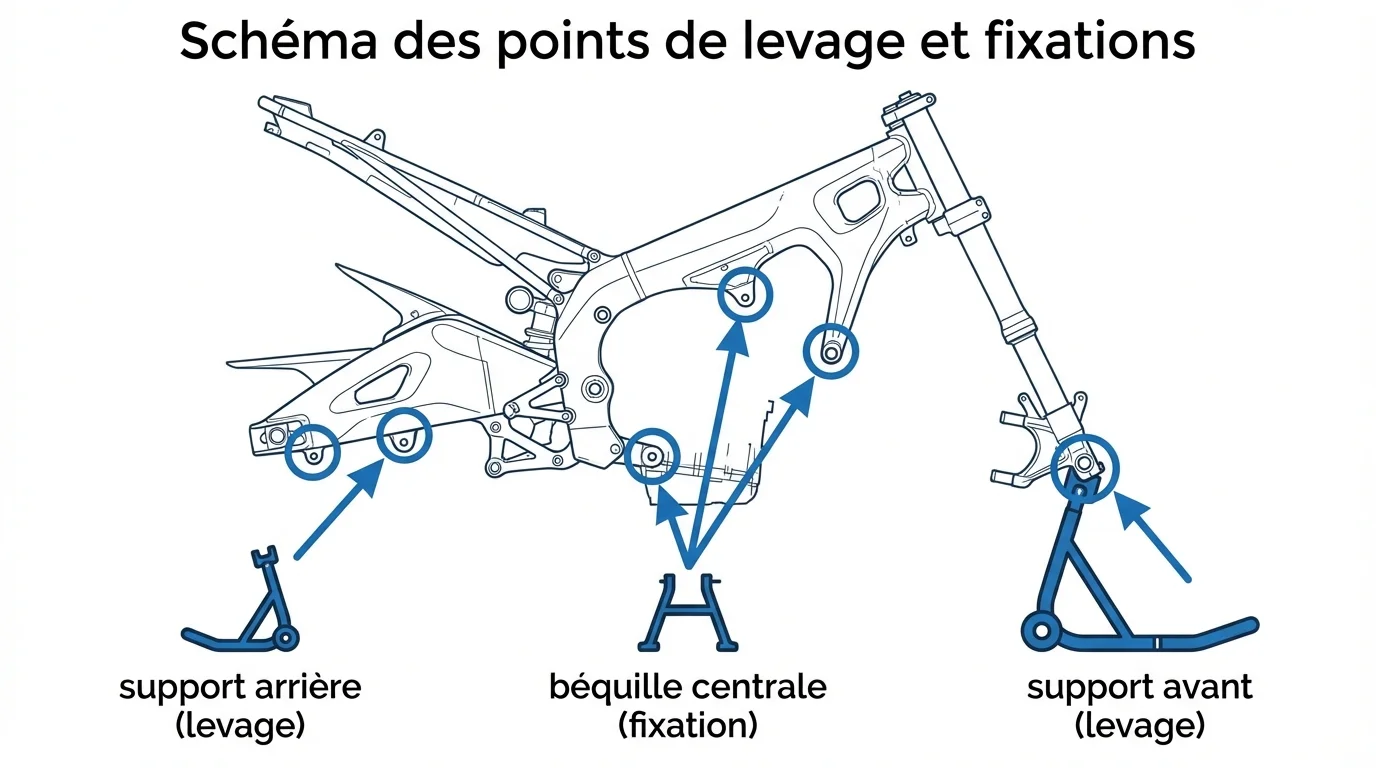 Schéma des points de levage et fixations

support arrière (levage)

béquille centrale (fixation)

support avant (levage)